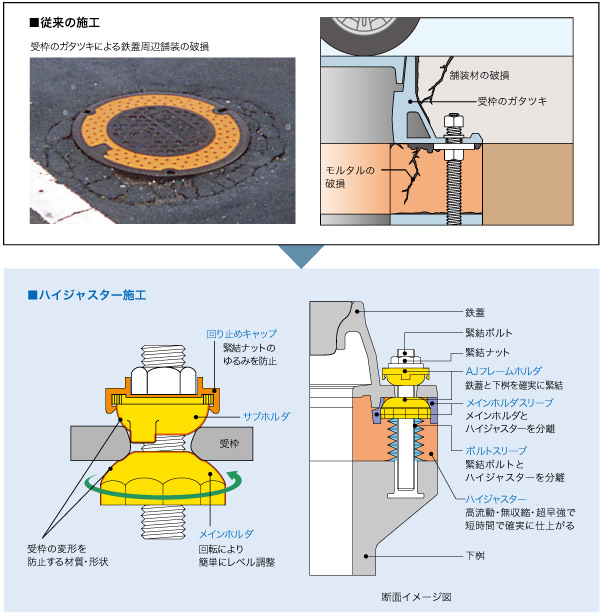 ■従来の施工

受枠のガタツキによる鉄蓋周辺舗装の破損

舗装材の破損

受枠のガタツキ

モルタルの破損

■ハイジャスター施工

回り止めキャップ
緊結ナットのゆるみを防止

サブホルダ

受枠

メインホルダ
回転により簡単にレベル調整

受枠の変形を防止する材質・形状

鉄蓋

緊結ボルト

緊結ナット

AJフレームホルダ
鉄蓋と下桝を確実に緊結

メインホルダスリーブ
メインホルダとハイジャスターを分離

ボルトスリーブ
緊結ボルトとハイジャスターを分離

ハイジャスター
高流動・無収縮・超早強で短時間で確実に仕上がる

下桝

断面イメージ図